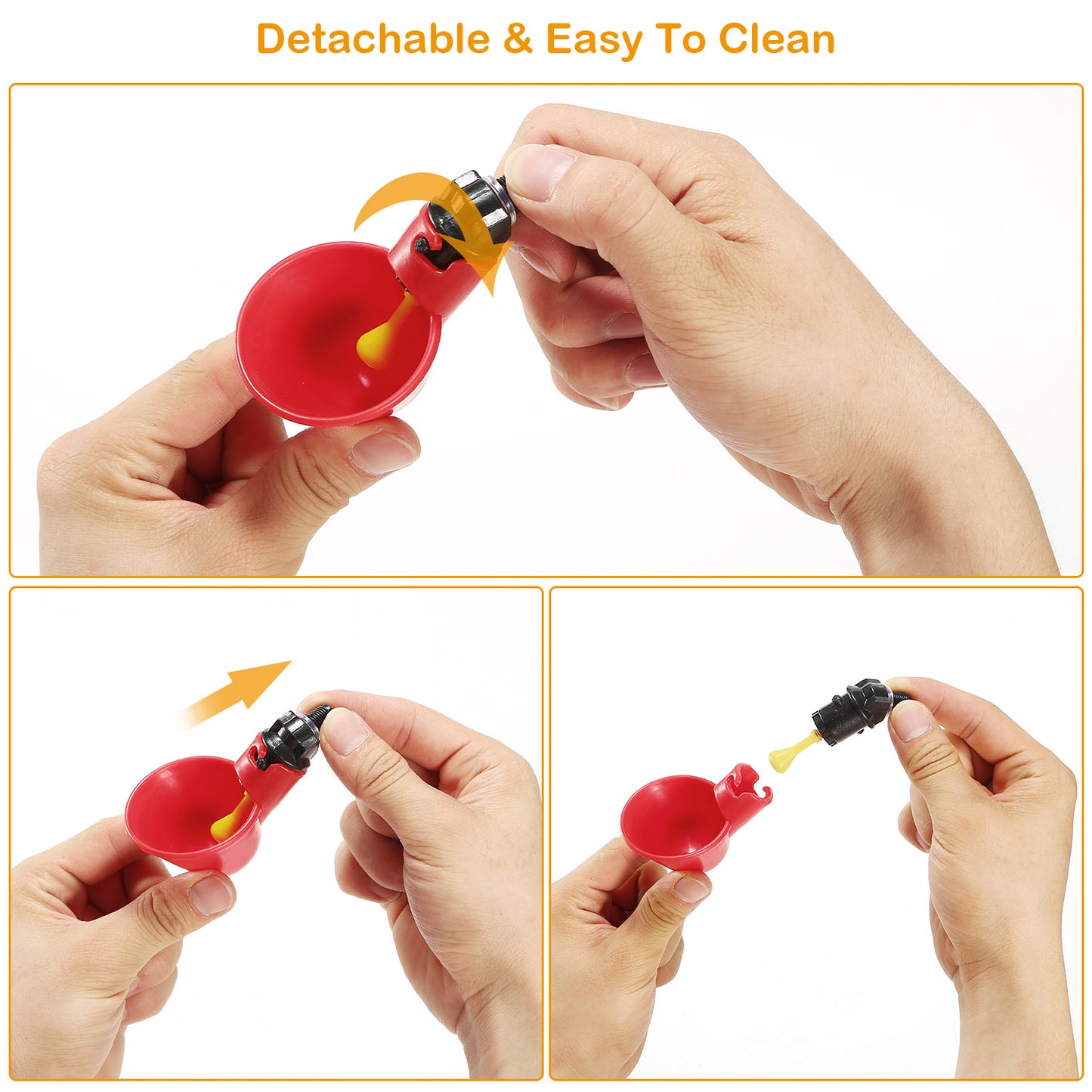 Detachable & Easy To Clean